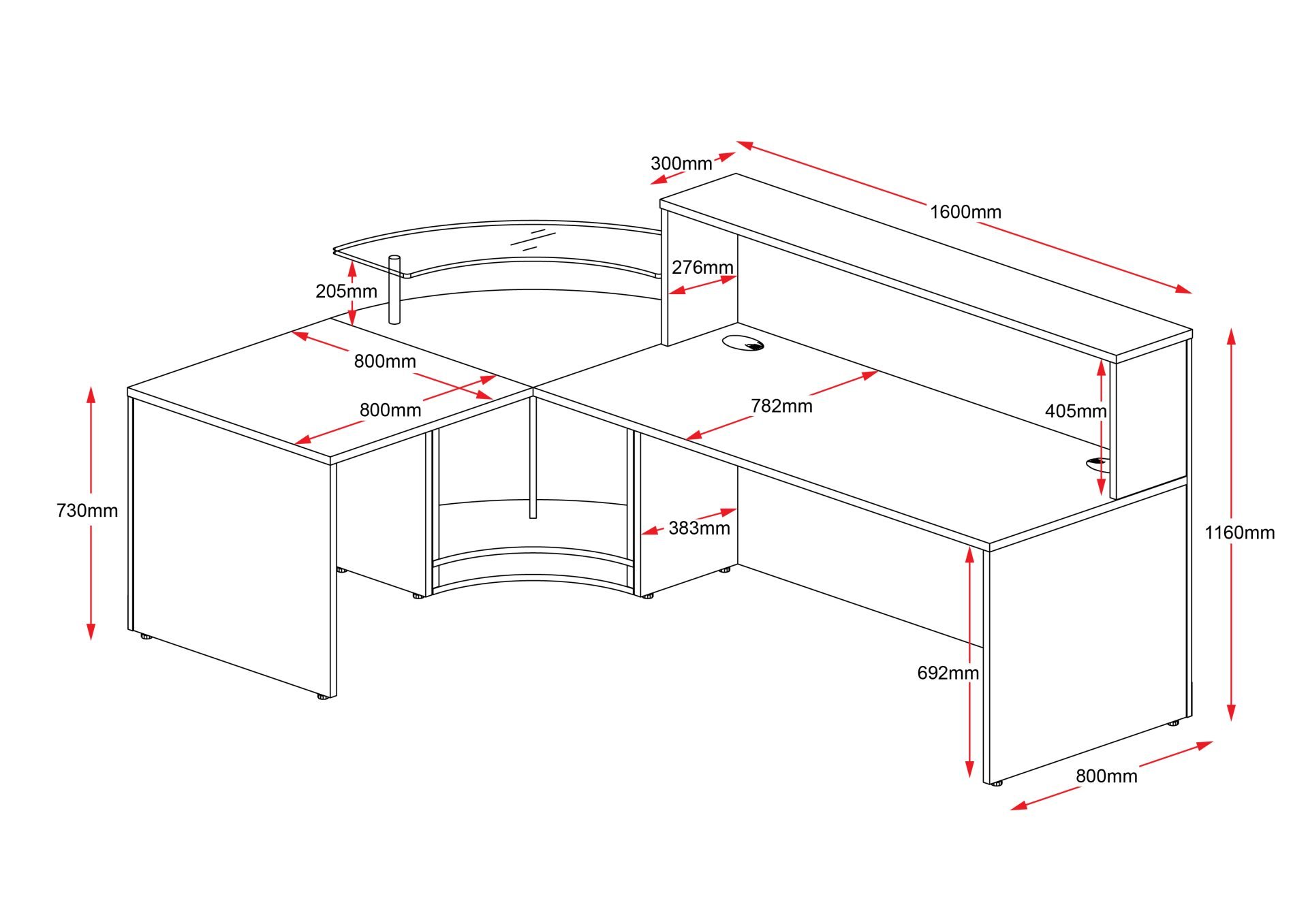 300mm
1600mm
276mm
205mm
800mm
800mm
782mm
405mm
730mm
383mm
1160mm
692mm
800mm