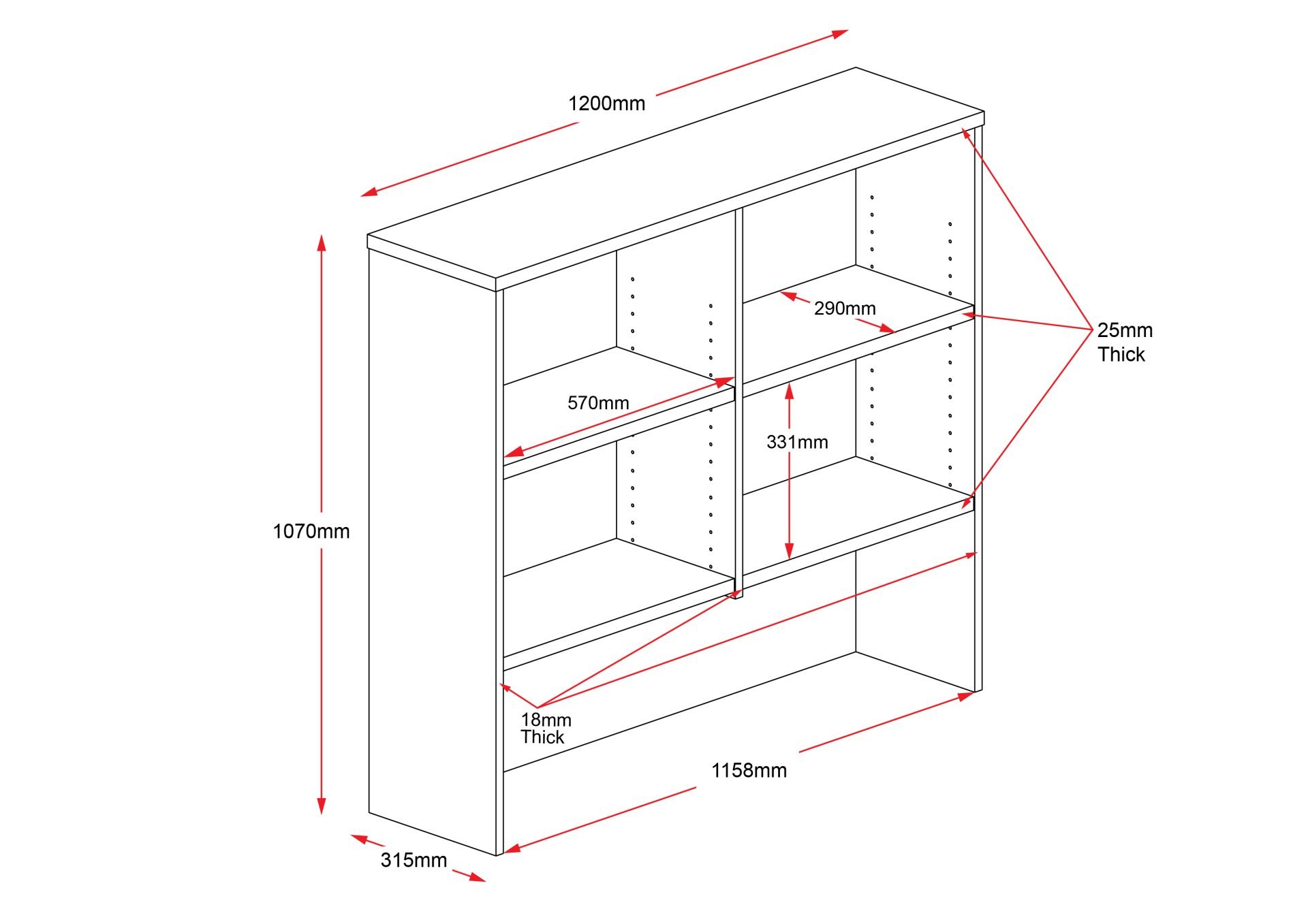 1200mm

290mm

25mm
Thick

570mm

331mm

1070mm

18mm
Thick

1158mm

315mm